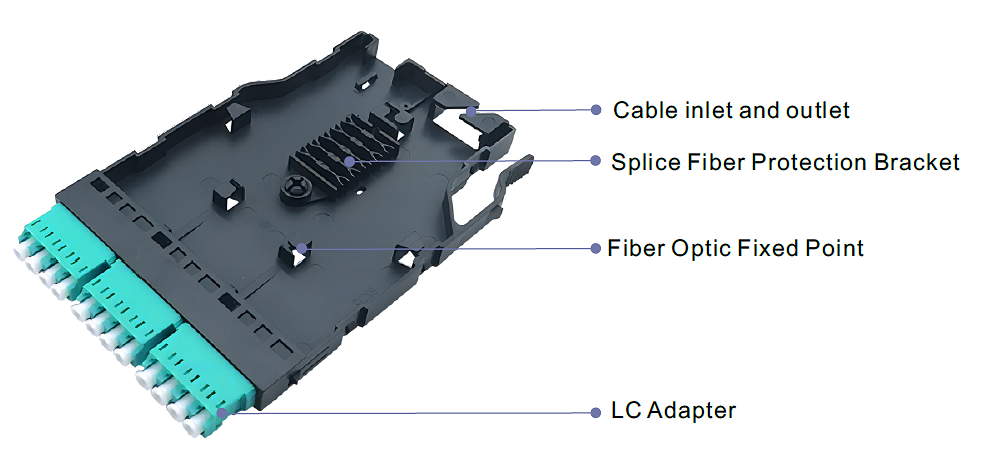 Cable inlet and outlet
Splice Fiber Protection Bracket
Fiber Optic Fixed Point
LC Adapter